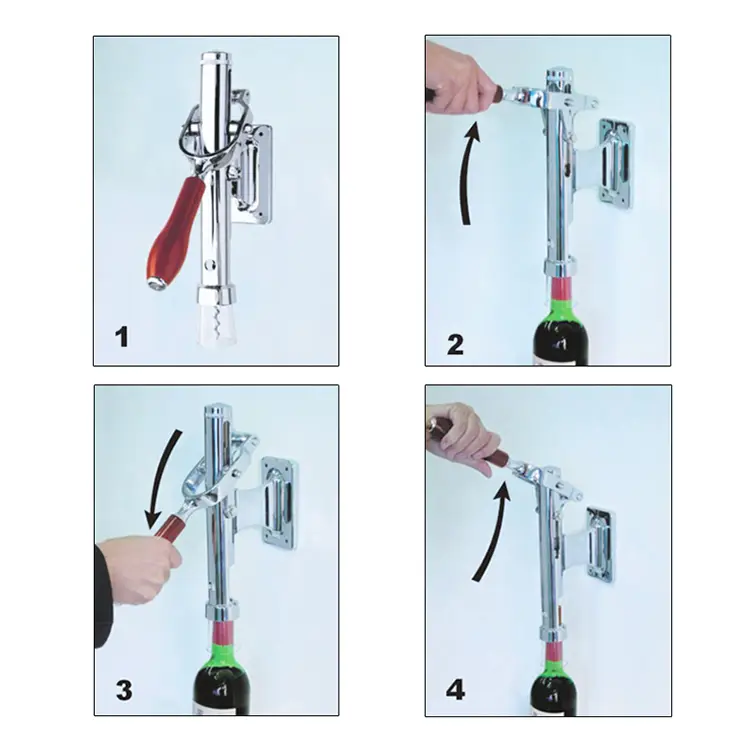 1

2

3

4